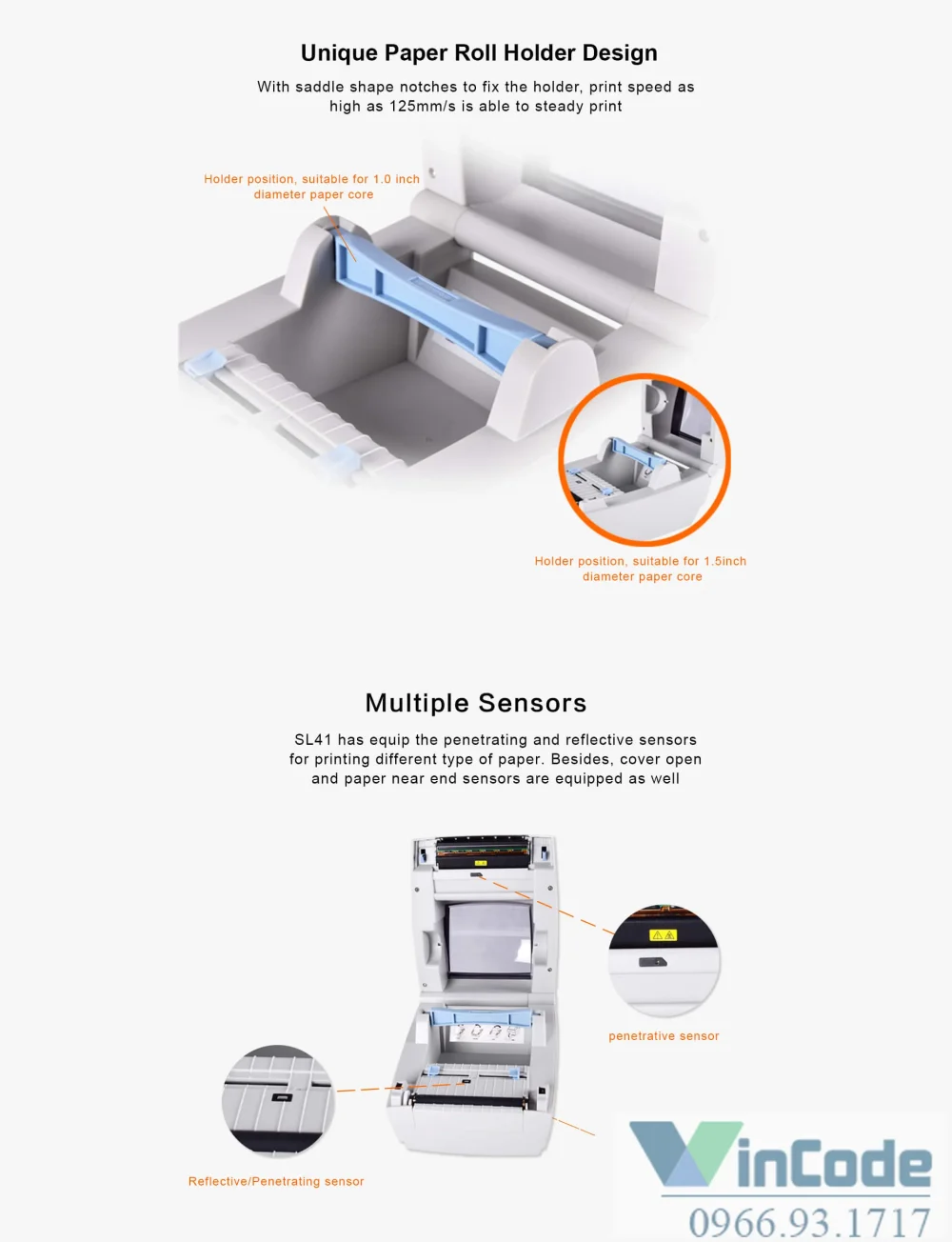 Unique Paper Roll Holder Design

With saddle shape notches to fix the holder, print speed as high as 125mm/s is able to steady print

Holder position, suitable for 1.0 inch diameter paper core

Holder position, suitable for 1.5inch diameter paper core

Multiple Sensors

SL41 has equip the penetrating and reflective sensors for printing different type of paper. Besides, cover open and paper near end sensors are equipped as well

penetrative sensor

Reflective/Penetrating sensor

WinCode
0966.93.1717