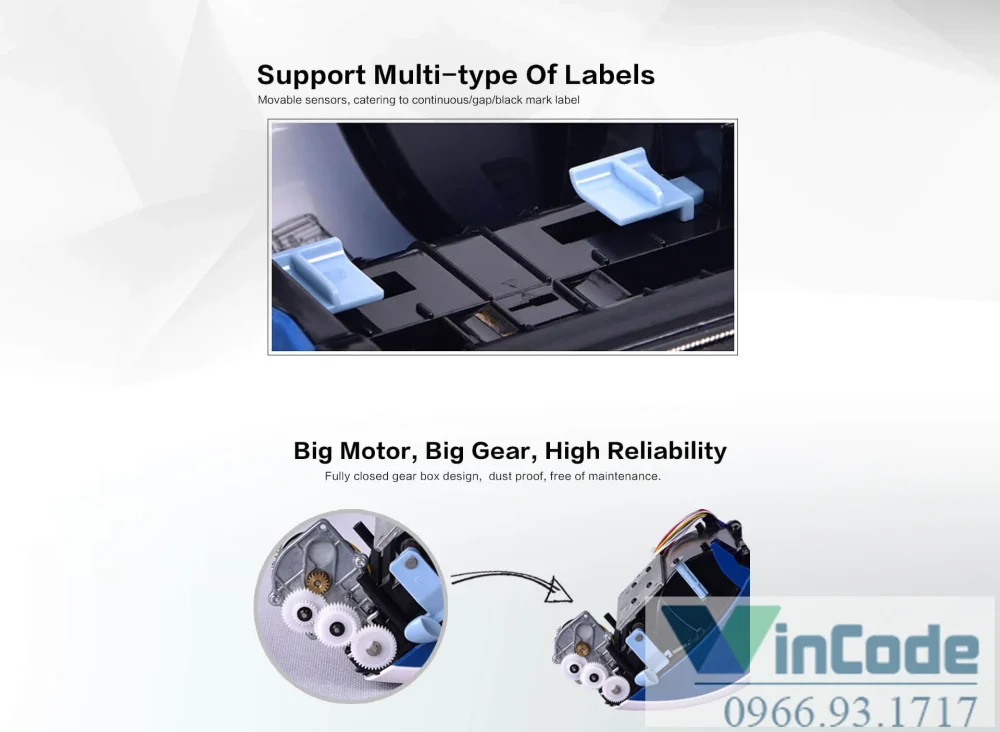 Support Multi-type Of Labels
Movable sensors, catering to continuous/gap/black mark label

Big Motor, Big Gear, High Reliability
Fully closed gear box design, dust proof, free of maintenance.

VinCode
0966.93.1717